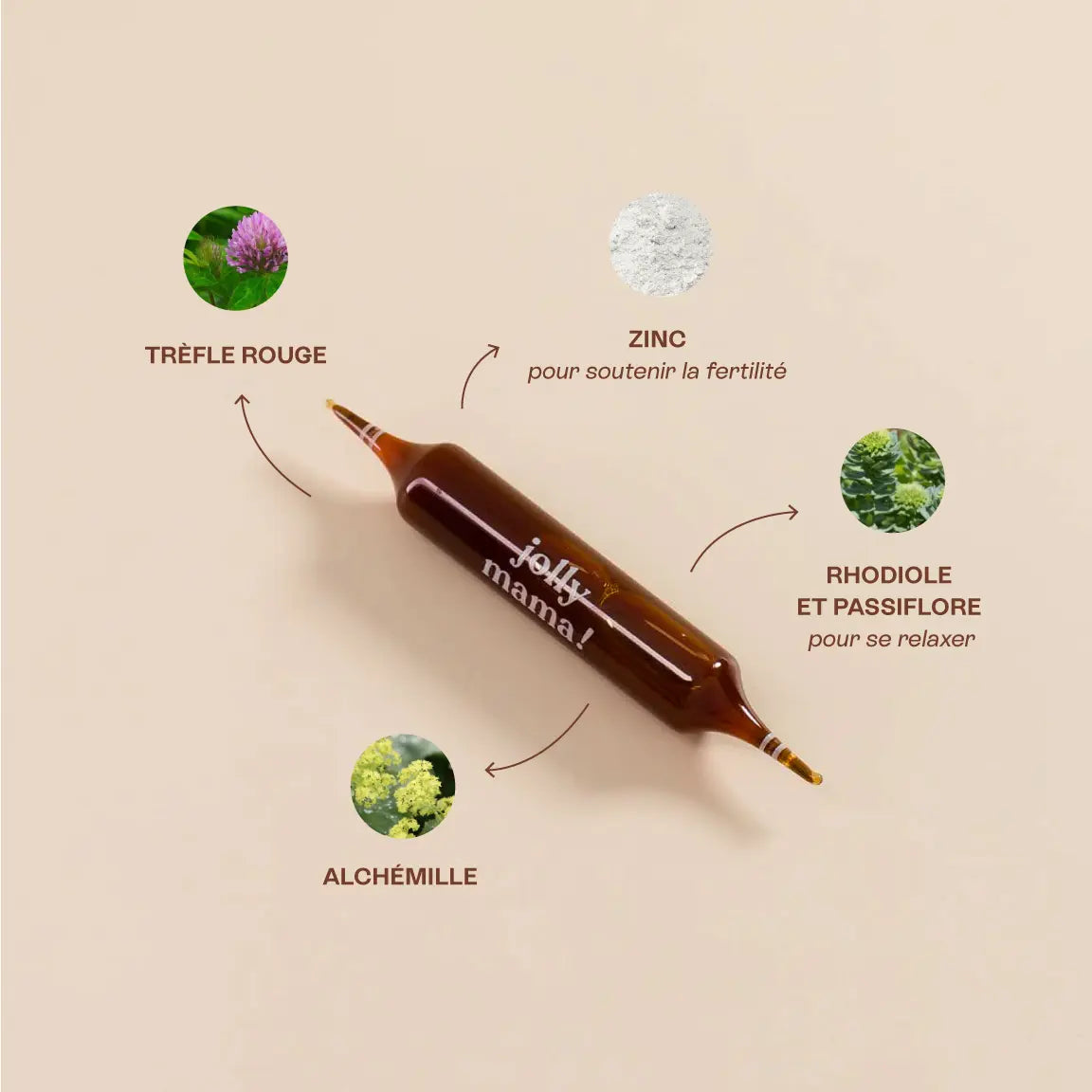 TRÈFLE ROUGE

ZINC
pour soutenir la fertilité

jolly mama!

RHODIOLE
ET PASSIFLORE
pour se relaxer

ALCHÉMILLE