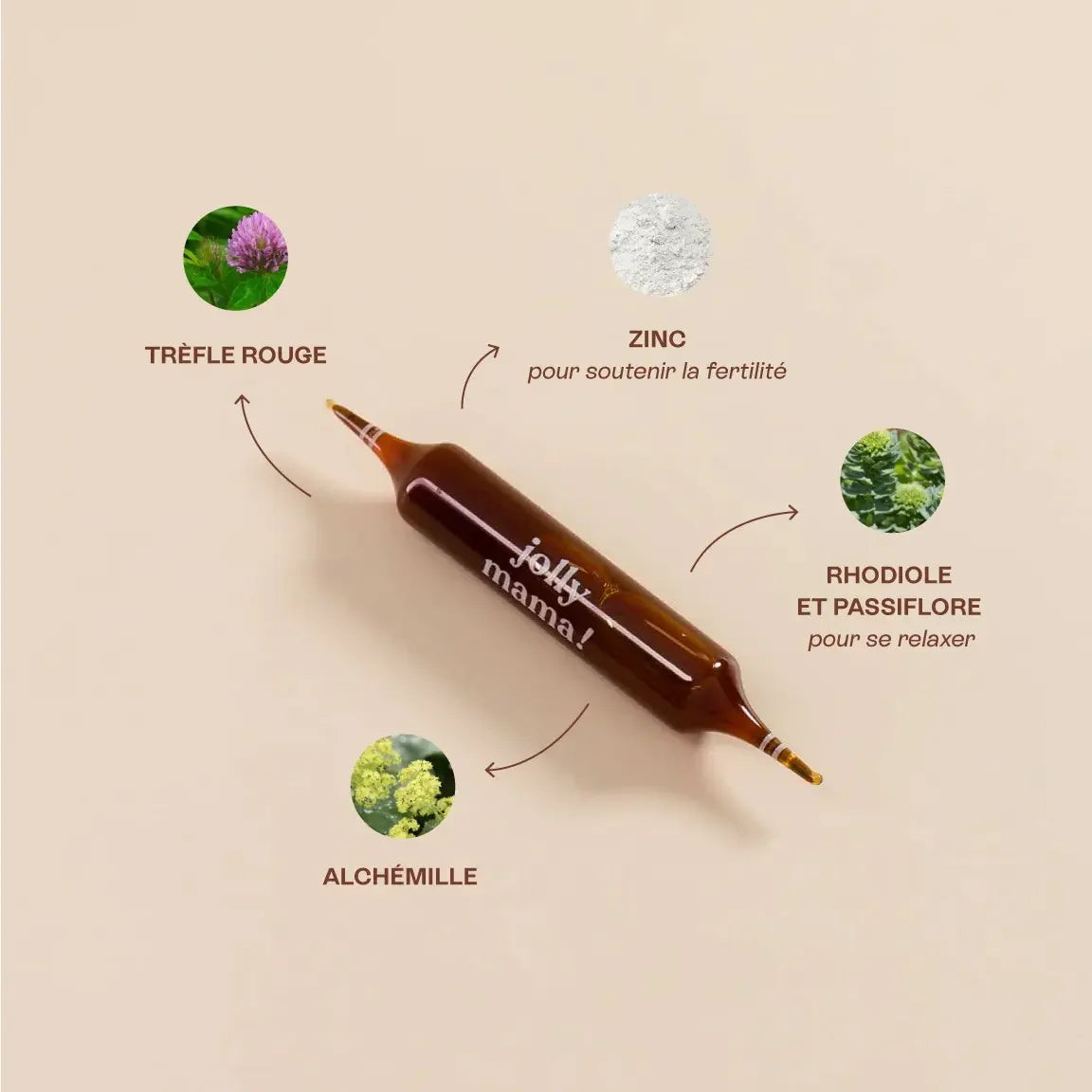 TRÈFLE ROUGE

ZINC
pour soutenir la fertilité

jolly mama!

RHODIOLE ET PASSIFLORE
pour se relaxer

ALCHÉMILLE